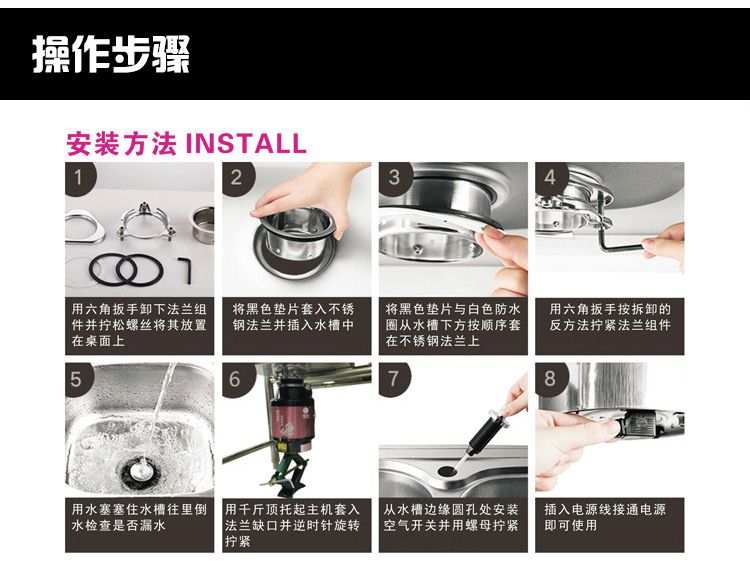 操作步骤

安装方法 INSTALL

1

用六角扳手卸下法兰组件并拧松螺丝将其放置在桌面上

2

将黑色垫片套入不锈钢法兰并插入水槽中

3

将黑色垫片与白色防水圈从水槽下方按顺序套在不锈钢法兰上

4

用六角扳手按拆卸的反方法拧紧法兰组件

5

用水塞塞住水槽往里倒水检查是否漏水

6

用千斤顶托起主机套入法兰缺口并逆时针旋转拧紧

7

从水槽边缘圆孔处安装空气开关并用螺母拧紧

8

插入电源线接通电源即可使用